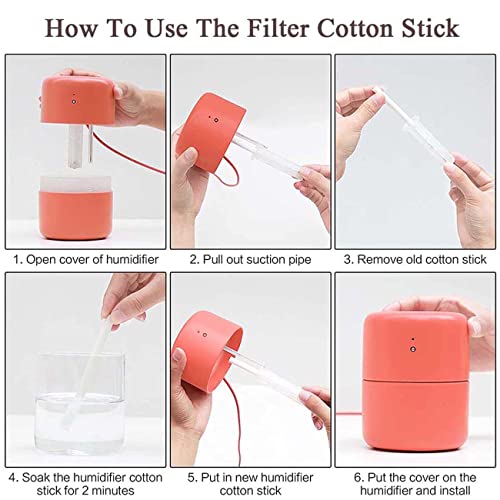 How To Use The Filter Cotton Stick

1. Open cover of humidifier

2. Pull out suction pipe

3. Remove old cotton stick

4. Soak the humidifier cotton stick for 2 minutes

5. Put in new humidifier cotton stick

6. Put the cover on the humidifier and install