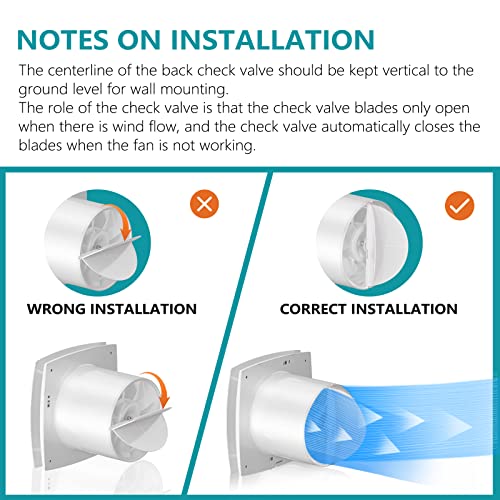 NOTES ON INSTALLATION

The centerline of the back check valve should be kept vertical to the ground level for wall mounting.
The role of the check valve is that the check valve blades only open when there is wind flow, and the check valve automatically closes the blades when the fan is not working.

WRONG INSTALLATION

CORRECT INSTALLATION