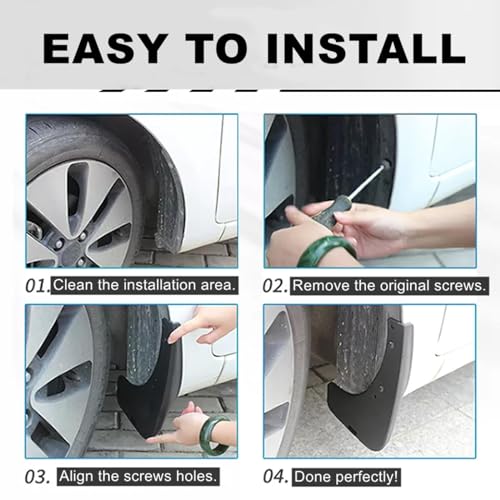 EASY TO INSTALL

01. Clean the installation area.

02. Remove the original screws.

03. Align the screws holes.

04. Done perfectly!