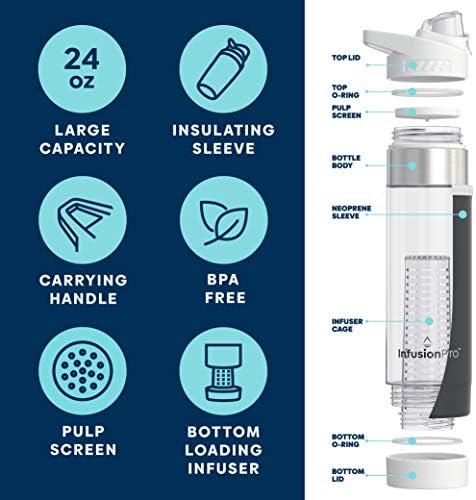 24 OZ

LARGE CAPACITY

INSULATING SLEEVE

CARRYING HANDLE

BPA FREE

PULP SCREEN

BOTTOM LOADING INFUSER

TOP LID

TOP O-RING

PULP SCREEN

BOTTLE BODY

NEOPRENE SLEEVE

INFUSER CAGE

InfusionPro™

BOTTOM O-RING

BOTTOM LID