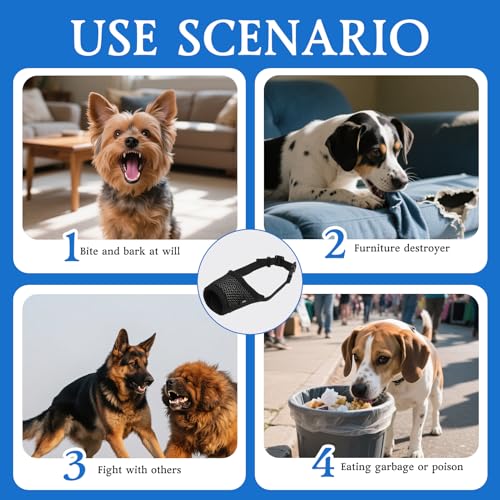 USE SCENARIO

1 Bite and bark at will

2 Furniture destroyer

3 Fight with others

4 Eating garbage or poison