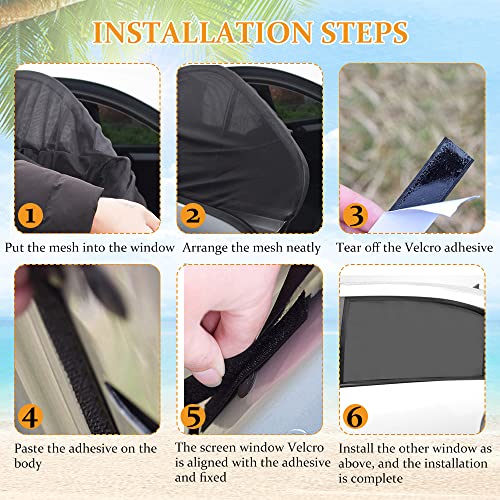 INSTALLATION STEPS

1
Put the mesh into the window

2
Arrange the mesh neatly

3
Tear off the Velcro adhesive

4
Paste the adhesive on the body

5
The screen window Velcro is aligned with the adhesive and fixed

6
Install the other window as above, and the installation is complete