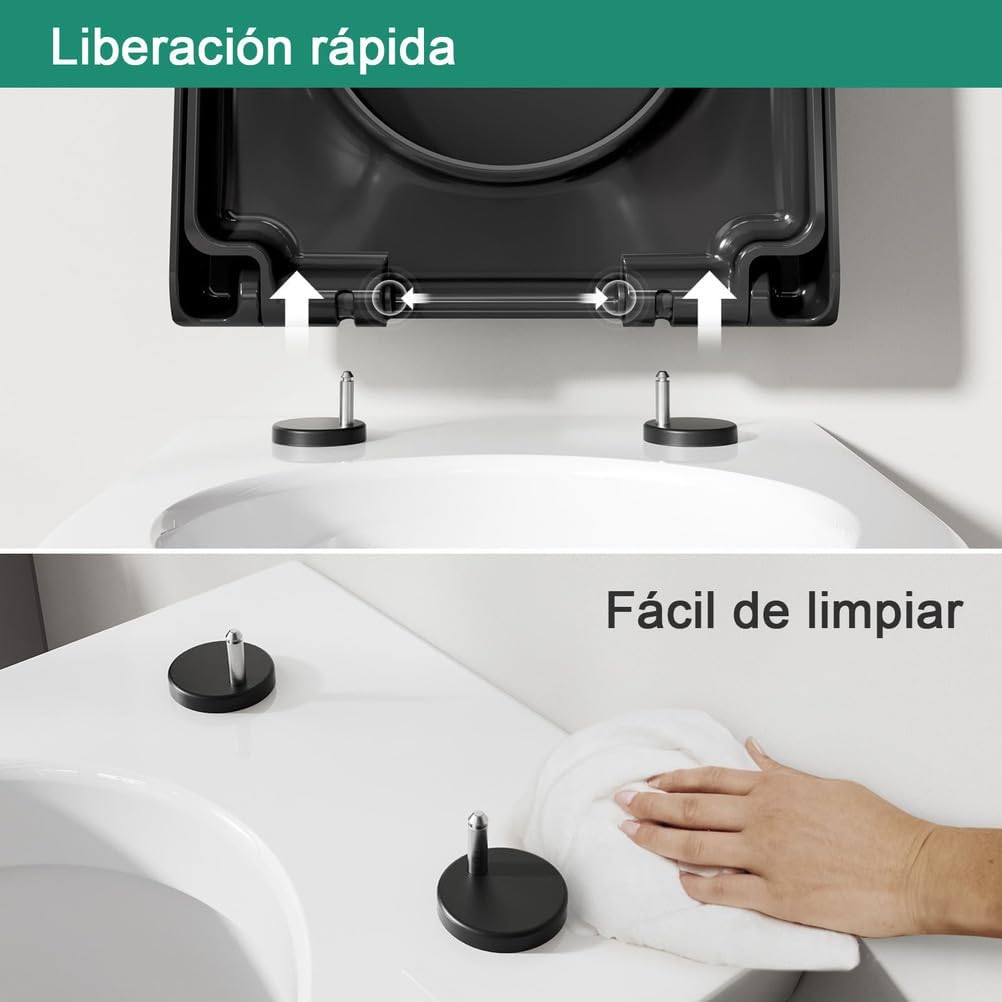 Liberación rápida

Fácil de limpiar