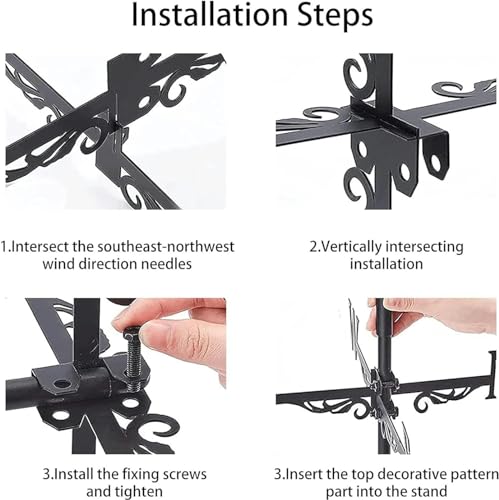 Installation Steps

1.Intersect the southeast-northwest wind direction needles

2.Vertically intersecting installation

3.Install the fixing screws and tighten

3.Insert the top decorative pattern part into the stand