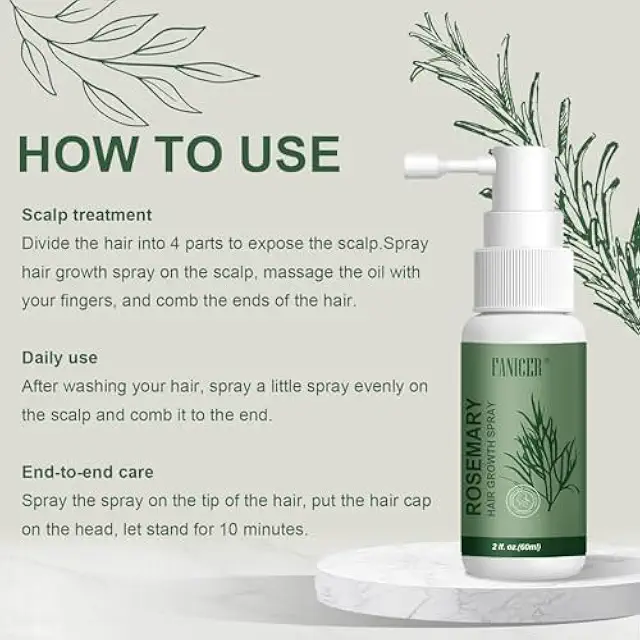 HOW TO USE

Scalp treatment
Divide the hair into 4 parts to expose the scalp.Spray hair growth spray on the scalp, massage the oil with your fingers, and comb the ends of the hair.

Daily use
After washing your hair, spray a little spray evenly on the scalp and comb it to the end.

End-to-end care
Spray the spray on the tip of the hair, put the hair cap on the head, let stand for 10 minutes.

FANICER

ROSEMARY
HAIR GROWTH SPRAY

2 fl. oz.(60ml)