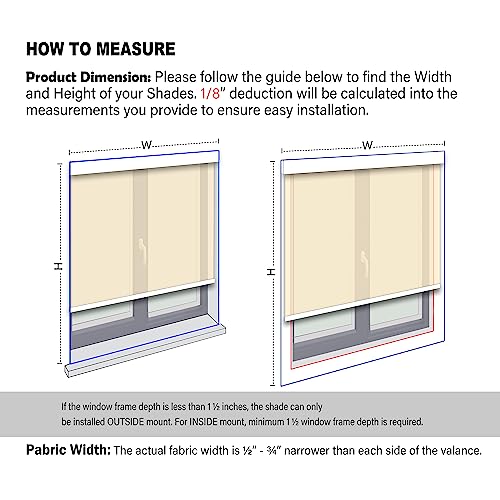 HOW TO MEASURE

Product Dimension: Please follow the guide below to find the Width and Height of your Shades. 1/8" deduction will be calculated into the measurements you provide to ensure easy installation.

W

H

W

H

If the window frame depth is less than 1 ½ inches, the shade can only be installed OUTSIDE mount. For INSIDE mount, minimum 1 ½ window frame depth is required.

Pabric Width: The actual fabric width is ½" - ¾" narrower than each side of the valance.