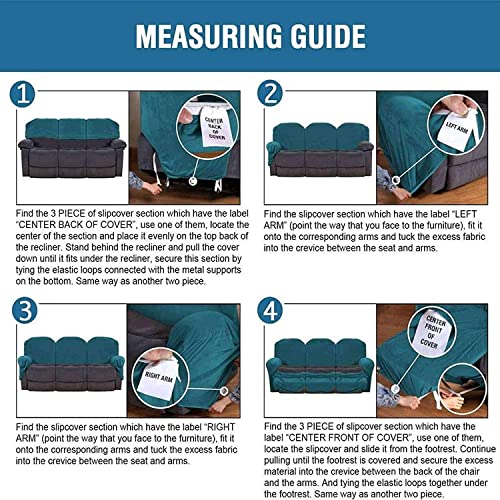 MEASURING GUIDE

1

CENTER BACK OF COVER

Find the 3 PIECE of slipcover section which have the label "CENTER BACK OF COVER", use one of them, locate the center of the section and place it evenly on the top back of the recliner. Stand behind the recliner and pull the cover down until it fits under the recliner, secure this section by tying the elastic loops connected with the metal supports on the bottom. Same way as another two piece.

2

LEFT ARM

Find the slipcover section which have the label "LEFT ARM" (point the way that you face to the furniture), fit it onto the corresponding arms and tuck the excess fabric into the crevice between the seat and arms.

3

RIGHT ARM

Find the slipcover section which have the label "RIGHT ARM" (point the way that you face to the furniture), fit it onto the corresponding arms and tuck the excess fabric into the crevice between the seat and arms.

4

CENTER FRONT OF COVER

Find the 3 PIECE of slipcover section which have the label "CENTER FRONT OF COVER", use one of them, locate the slipcover and slide it from the footrest. Continue pulling until the footrest is covered and secure the excess material into the crevice between the back of the chair and the arms. And tying the elastic loops together under the footrest. Same way as another two piece.