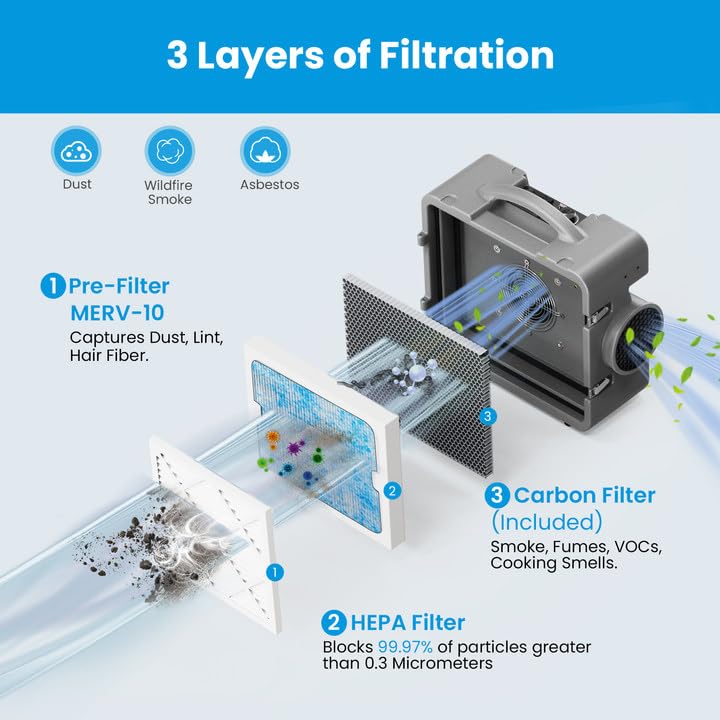 3 Layers of Filtration

Dust

Wildfire Smoke

Asbestos

1 Pre-Filter MERV-10
Captures Dust, Lint, Hair Fiber.

3

2

1

3 Carbon Filter (Included)
Smoke, Fumes, VOCs, Cooking Smells.

2 HEPA Filter
Blocks 99.97% of particles greater than 0.3 Micrometers