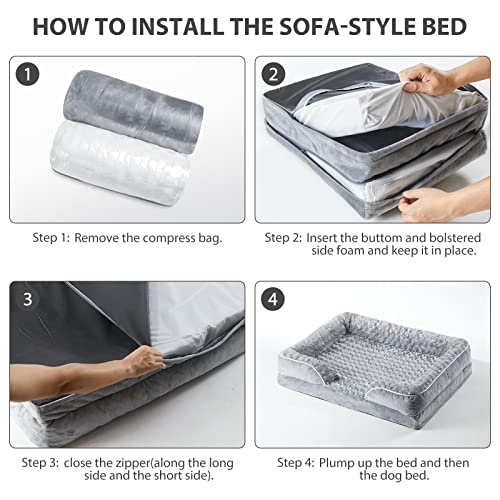 HOW TO INSTALL THE SOFA-STYLE BED

1

Step 1: Remove the compress bag.

2

Step 2: Insert the buttom and bolstered side foam and keep it in place.

3

Step 3: close the zipper(along the long side and the short side).

4

Step 4: Plump up the bed and then the dog bed.