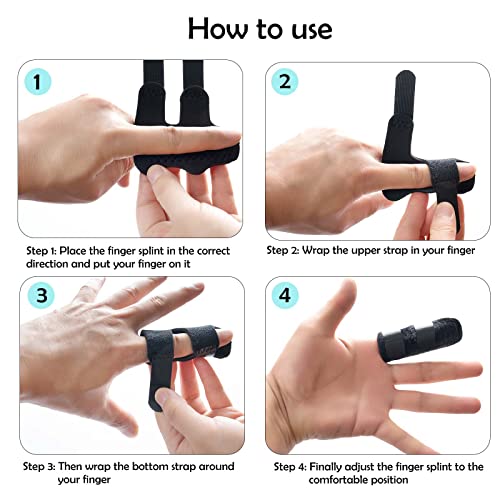 How to use

1

Step 1: Place the finger splint in the correct direction and put your finger on it

2

Step 2: Wrap the upper strap in your finger

3

Step 3: Then wrap the bottom strap around your finger

4

Step 4: Finally adjust the finger splint to the comfortable position