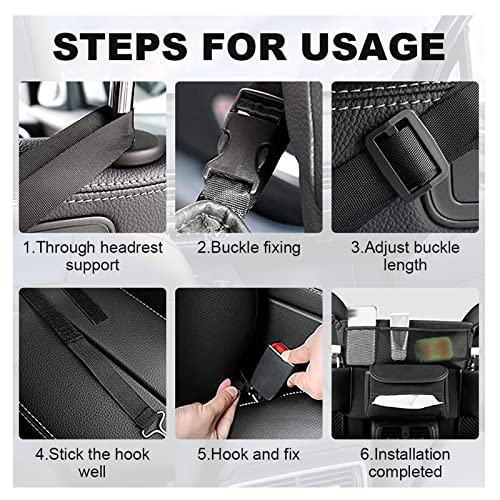 STEPS FOR USAGE

1.Through headrest support

2.Buckle fixing

3.Adjust buckle length

4.Stick the hook well

5.Hook and fix

6.Installation completed