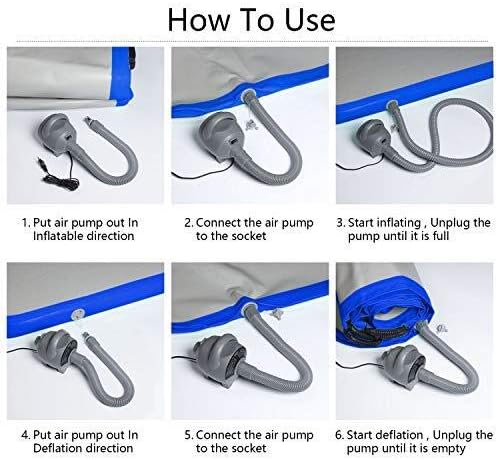 How To Use

1. Put air pump out In Inflatable direction

2. Connect the air pump to the socket

3. Start inflating , Unplug the pump until it is full

4. Put air pump out In Deflation direction

5. Connect the air pump to the socket

6. Start deflation , Unplug the pump until it is empty