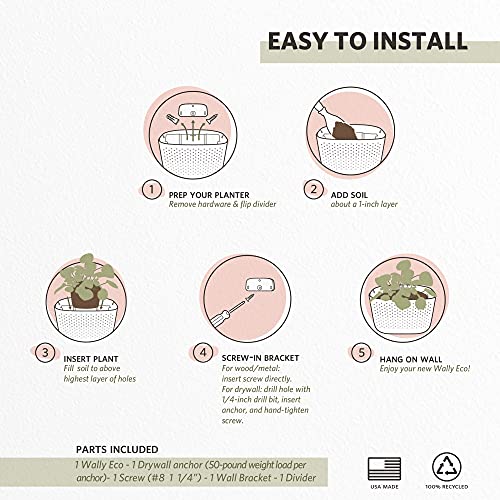 EASY TO INSTALL

1 PREP YOUR PLANTER
Remove hardware & flip divider

2 ADD SOIL
about a 1-inch layer

3 INSERT PLANT
Fill soil to above highest layer of holes

4 SCREW-IN BRACKET
For wood/metal: insert screw directly.
For drywall: drill hole with 1/4-inch drill bit, insert anchor, and hand-tighten screw.

5 HANG ON WALL
Enjoy your new Wally Eco!

PARTS INCLUDED
1 Wally Eco - 1 Drywall anchor (50-pound weight load per anchor)- 1 Screw (#8 1 1/4") - 1 Wall Bracket - 1 Divider

USA MADE

100% RECYCLED