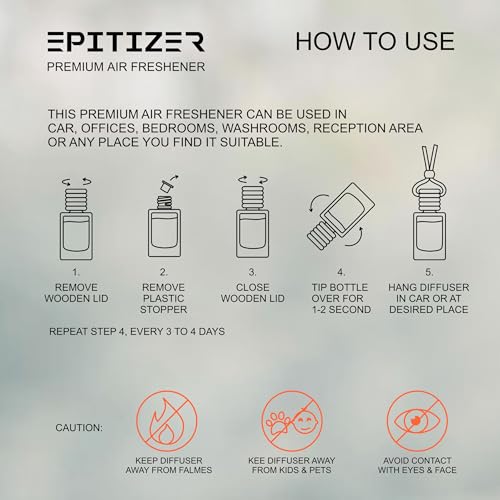 EPITIZER
PREMIUM AIR FRESHENER

HOW TO USE

THIS PREMIUM AIR FRESHENER CAN BE USED IN CAR, OFFICES, BEDROOMS, WASHROOMS, RECEPTION AREA OR ANY PLACE YOU FIND IT SUITABLE.

1.
REMOVE WOODEN LID

2.
REMOVE PLASTIC STOPPER

3.
CLOSE WOODEN LID

4.
TIP BOTTLE OVER FOR 1-2 SECOND

5.
HANG DIFFUSER IN CAR OR AT DESIRED PLACE

REPEAT STEP 4, EVERY 3 TO 4 DAYS

CAUTION:

KEEP DIFFUSER AWAY FROM FALMES

KEE DIFFUSER AWAY FROM KIDS & PETS

AVOID CONTACT WITH EYES & FACE