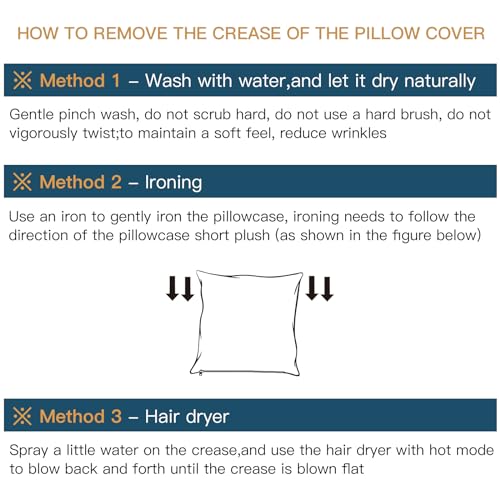 HOW TO REMOVE THE CREASE OF THE PILLOW COVER

※ Method 1 – Wash with water,and let it dry naturally

Gentle pinch wash, do not scrub hard, do not use a hard brush, do not vigorously twist;to maintain a soft feel, reduce wrinkles

※ Method 2 – Ironing

Use an iron to gently iron the pillowcase, ironing needs to follow the direction of the pillowcase short plush (as shown in the figure below)

※ Method 3 – Hair dryer

Spray a little water on the crease,and use the hair dryer with hot mode to blow back and forth until the crease is blown flat