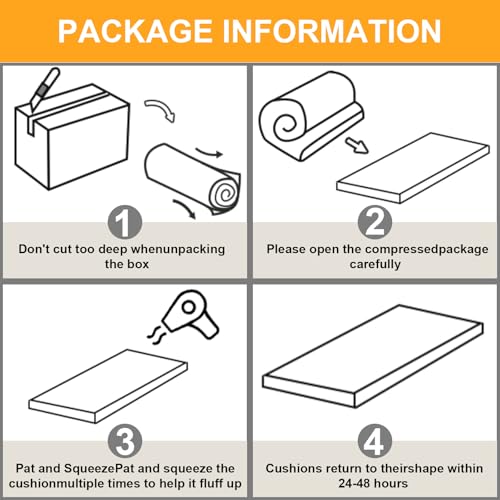 PACKAGE INFORMATION

1
Don't cut too deep whenunpacking the box

2
Please open the compressedpackage carefully

3
Pat and SqueezePat and squeeze the cushionmultiple times to help it fluff up

4
Cushions return to theirshape within 24-48 hours