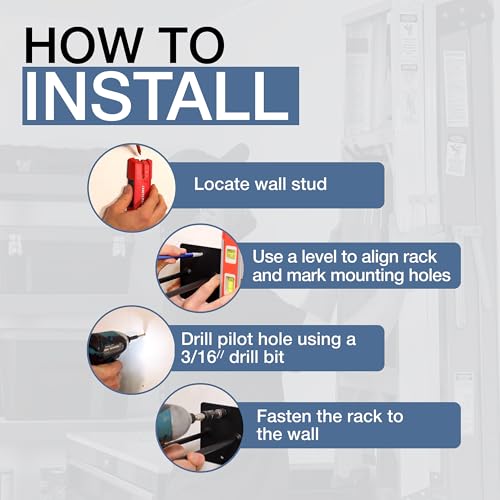 HOW TO
INSTALL

Locate wall stud

Use a level to align rack and mark mounting holes

Drill pilot hole using a 3/16″ drill bit

Fasten the rack to the wall