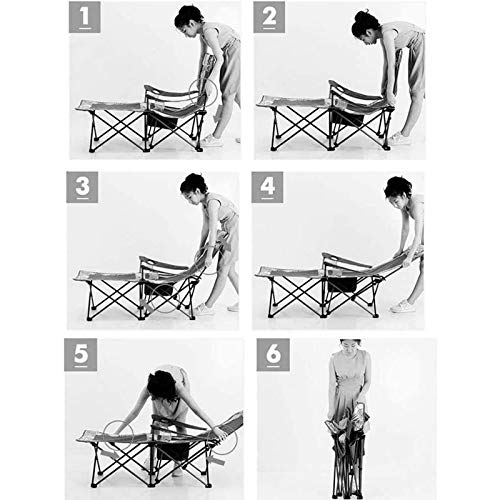 1

2

3

4

5

6