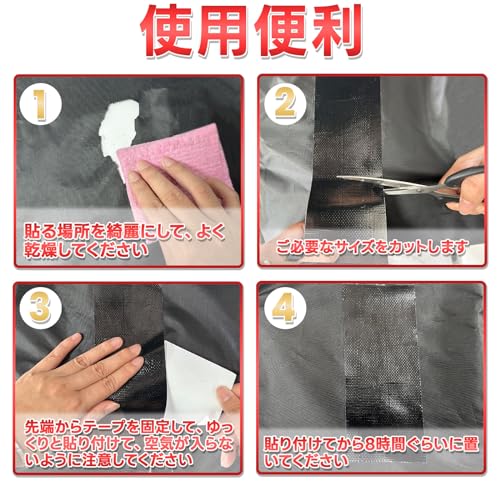 使用便利

1

貼る場所を綺麗にして、よく乾燥してください

2

ご必要なサイズをカットします

3

先端からテープを固定して、ゆっくりと貼り付けて、空気が入らないように注意してください

4

貼り付けてから8時間ぐらいに置いてください