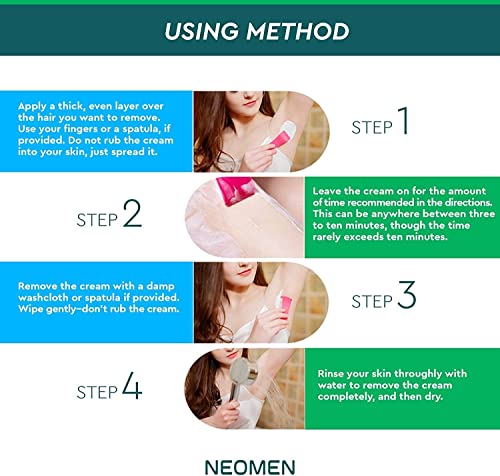 USING METHOD

Apply a thick, even layer over the hair you want to remove. Use your fingers or a spatula, if provided. Do not rub the cream into your skin, just spread it.

STEP 1

STEP 2

Leave the cream on for the amount of time recommended in the directions. This can be anywhere between three to ten minutes, though the time rarely exceeds ten minutes.

Remove the cream with a damp washcloth or spatula if provided. Wipe gently–don't rub the cream.

STEP 3

STEP 4

Rinse your skin throughly with water to remove the cream completely, and then dry.

NEOMEN