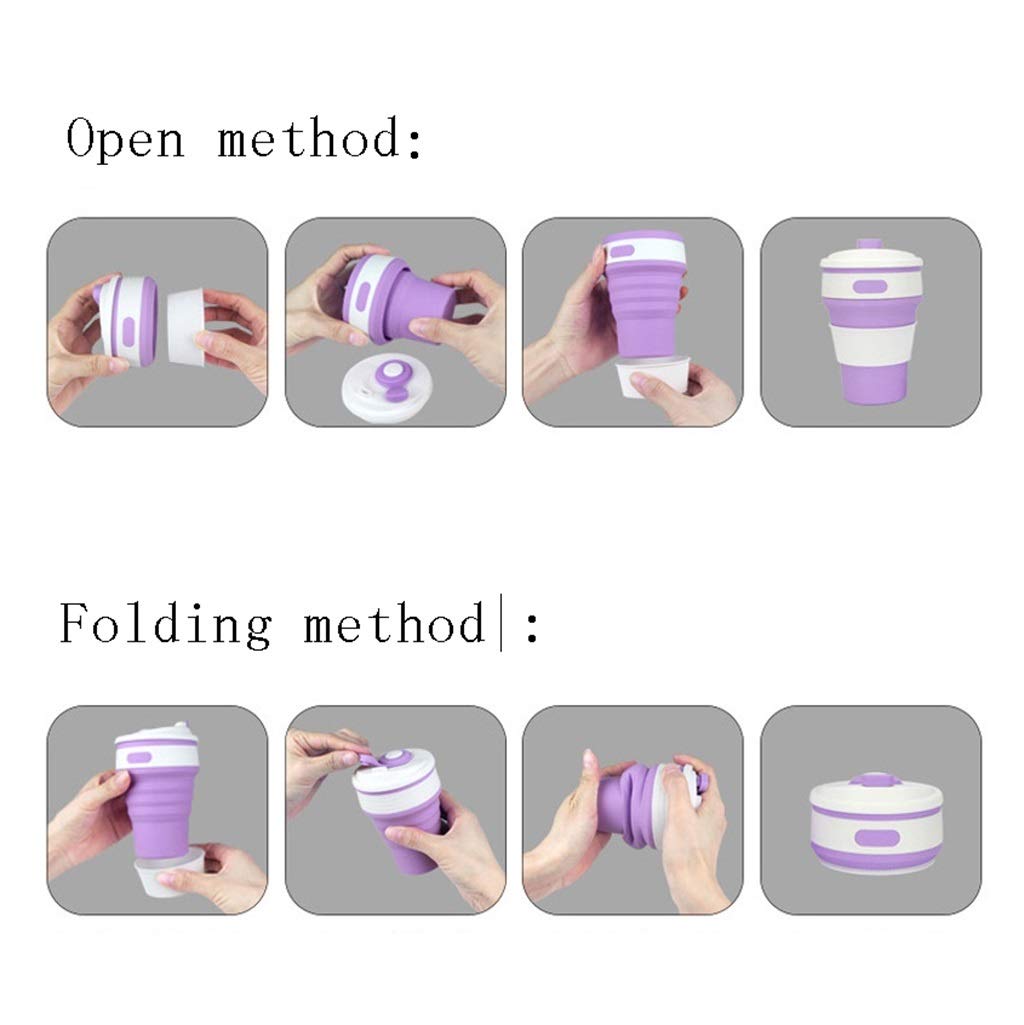 Open method:

Folding method|: