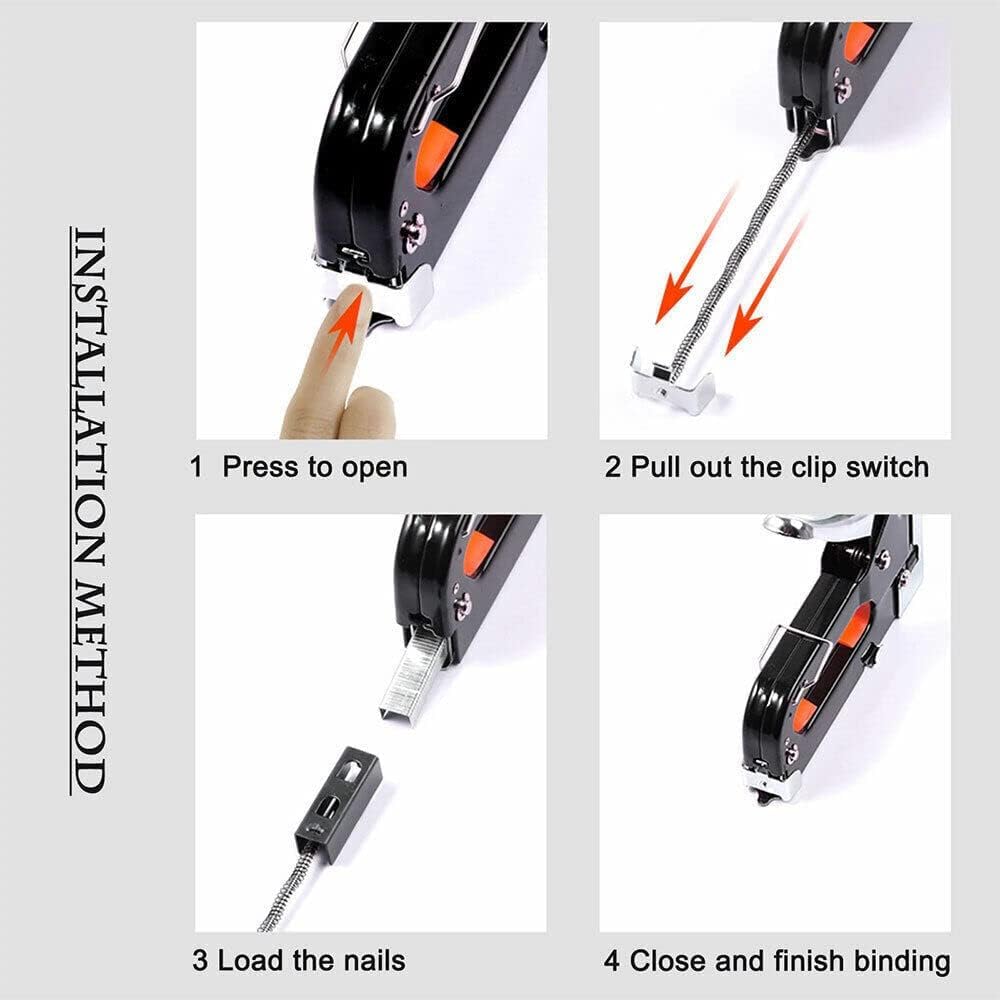 INSTALLATION METHOD

1 Press to open

2 Pull out the clip switch

3 Load the nails

4 Close and finish binding