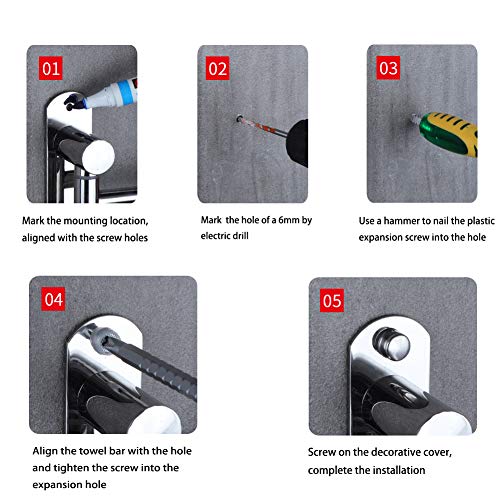 01

Mark the mounting location, aligned with the screw holes

02

Mark  the hole of a 6mm by electric drill

03

Use a hammer to nail the plastic expansion screw into the hole

04

Align the towel bar with the hole and tighten the screw into the expansion hole

05

Screw on the decorative cover, complete the installation