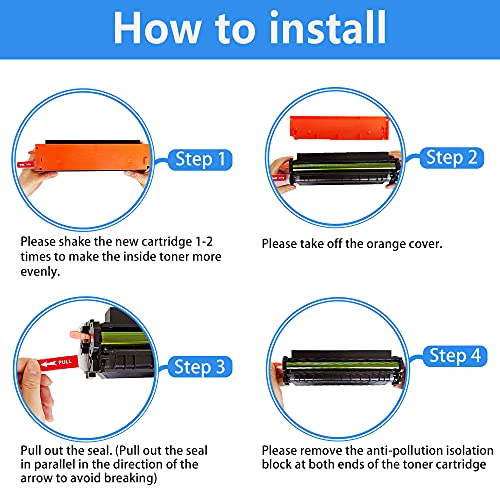 How to install

Step 1

Please shake the new cartridge 1-2 times to make the inside toner more evenly.

Step 2

Please take off the orange cover.

PULL

Step 3

Pull out the seal. (Pull out the seal in parallel in the direction of the arrow to avoid breaking)

Step 4

Please remove the anti-pollution isolation block at both ends of the toner cartridge