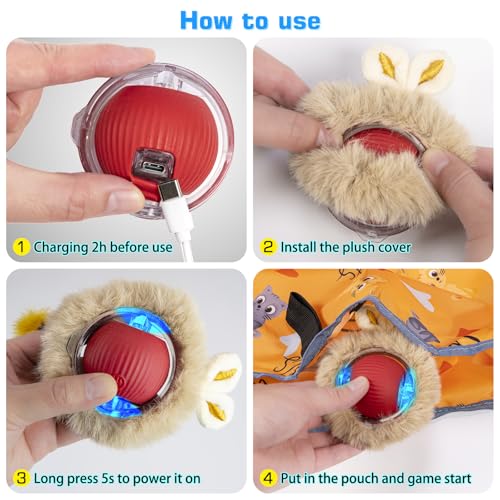 How to use

1 Charging 2h before use

2 Install the plush cover

3 Long press 5s to power it on

4 Put in the pouch and game start