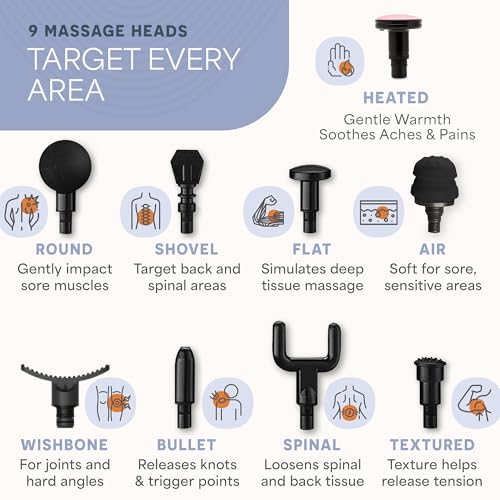 9 MASSAGE HEADS
TARGET EVERY AREA

HEATED
Gentle Warmth Soothes Aches & Pains

ROUND
Gently impact sore muscles

SHOVEL
Target back and spinal areas

FLAT
Simulates deep tissue massage

AIR
Soft for sore, sensitive areas

WISHBONE
For joints and hard angles

BULLET
Releases knots & trigger points

SPINAL
Loosens spinal and back tissue

TEXTURED
Texture helps release tension