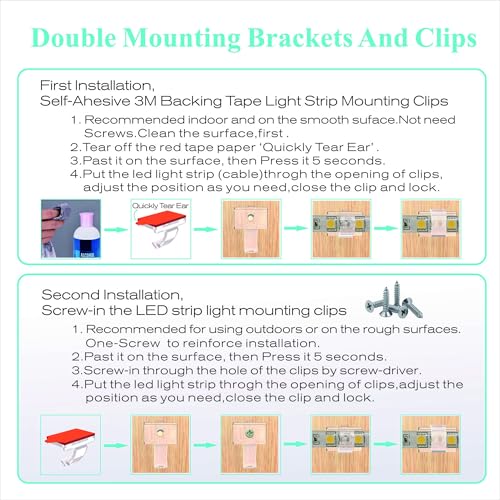 Double Mounting Brackets And Clips

First Installation,
Self-Ahesive 3M Backing Tape Light Strip Mounting Clips

1. Recommended indoor and on the smooth suface.Not need Screws.Clean the surface,first .
2.Tear off the red tape paper 'Quickly Tear Ear' .
3.Past it on the surface, then Press it 5 seconds.
4.Put the led light strip (cable)throgh the opening of clips, adjust the position as you need,close the clip and lock.

Quickly Tear Ear

Second Installation,
Screw-in the LED strip light mounting clips

1. Recommended for using outdoors or on the rough surfaces. One-Screw to reinforce installation.
2.Past it on the surface, then Press it 5 seconds.
3.Screw-in through the hole of the clips by screw-driver.
4.Put the led light strip throgh the opening of clips,adjust the position as you need,close the clip and lock.