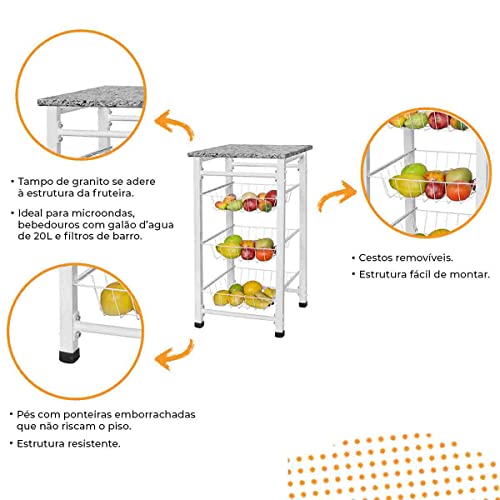 • Tampo de granito se adere à estrutura da fruteira.

• Ideal para microondas, bebedouros com galão d'agua de 20L e filtros de barro.

• Cestos removíveis.

• Estrutura fácil de montar.

• Pés com ponteiras emborrachadas que não riscam o piso.

• Estrutura resistente.