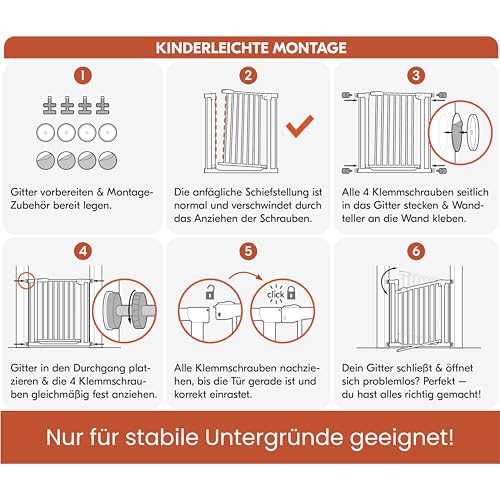 KINDERLEICHTE MONTAGE

1

Gitter vorbereiten & Montage-Zubehör bereit legen.

2

Die anfägliche Schiefstellung ist normal und verschwindet durch das Anziehen der Schrauben.

3

Alle 4 Klemmschrauben seitlich in das Gitter stecken & Wandteller an die Wand kleben.

4

Gitter in den Durchgang platzieren & die 4 Klemmschrauben gleichmäßig fest anziehen.

5

click

Alle Klemmschrauben nachziehen, bis die Tür gerade ist und korrekt einrastet.

6

Dein Gitter schließt & öffnet sich problemlos? Perfekt — du hast alles richtig gemacht!

Nur für stabile Untergründe geeignet!