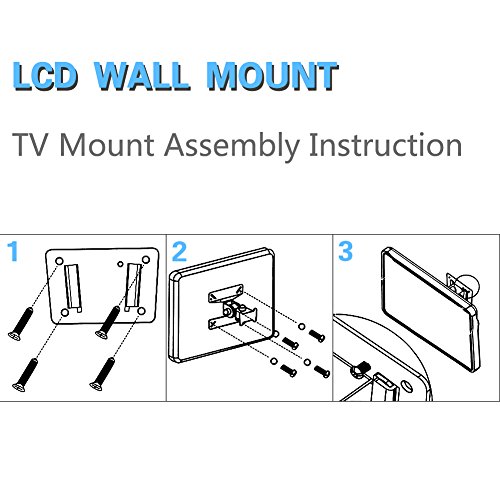 LCD WALL MOUNT

TV Mount Assembly Instruction

1

2

3