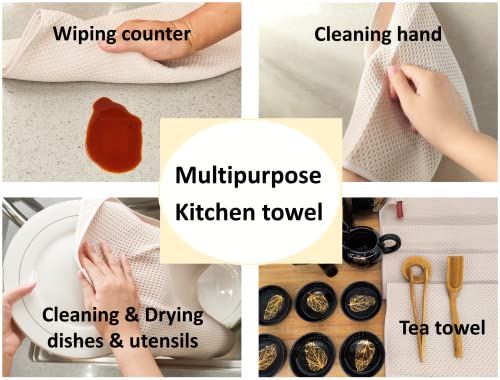 Wiping counter

Cleaning hand

Multipurpose Kitchen towel

Cleaning & Drying dishes & utensils

Tea towel