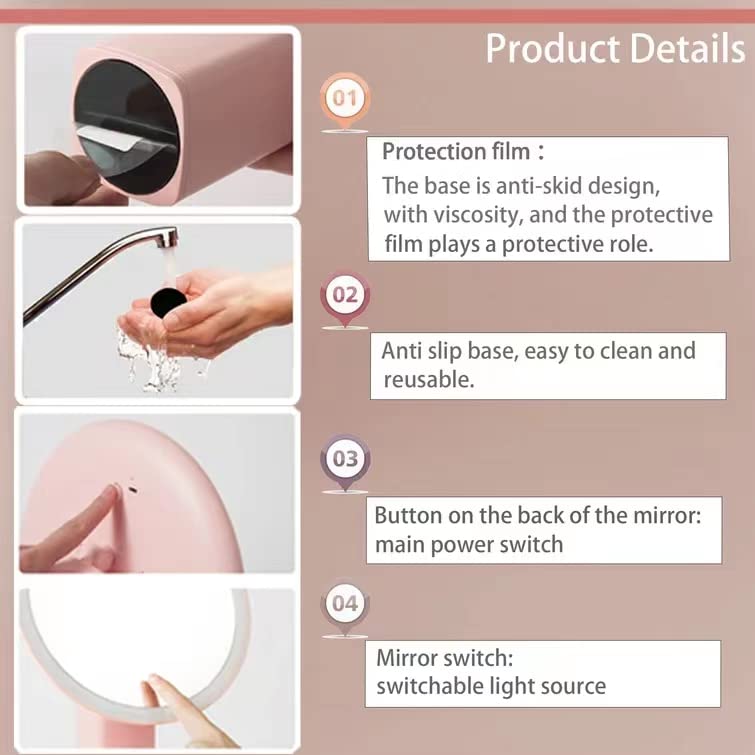 Product Details

01

Protection film：
The base is anti-skid design, with viscosity, and the protective film plays a protective role.

02

Anti slip base, easy to clean and reusable.

03

Button on the back of the mirror: main power switch

04

Mirror switch: switchable light source