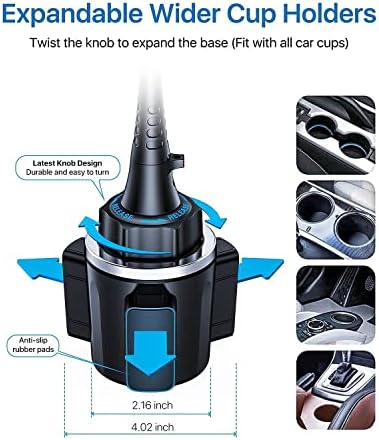 Expandable Wider Cup Holders

Twist the knob to expand the base (Fit with all car cups)

Latest Knob Design
Durable and easy to turn

RELEASE RELEASE

Anti-slip rubber pads

2.16 inch

4.02 inch