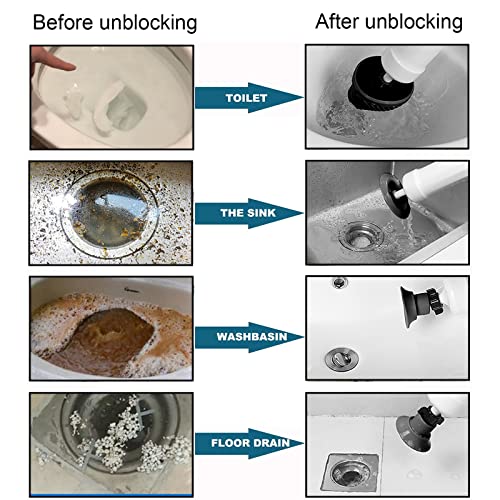 Before unblocking

After unblocking

TOILET

THE SINK

WASHBASIN

FLOOR DRAIN