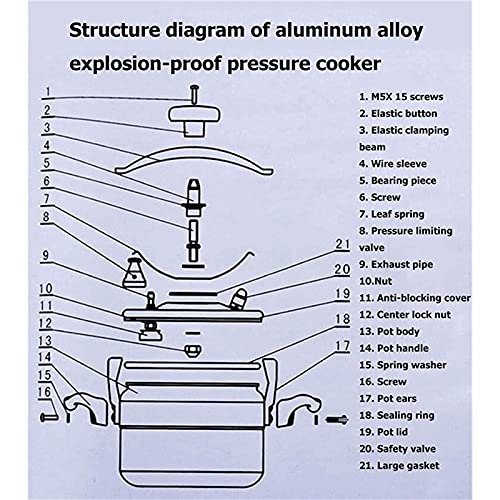 Structure diagram of aluminum alloy explosion-proof pressure cooker

1
2
3
4
5
6
7
8
9
10
11
12
13
14
15
16
21
20
19
18
17

1. M5X 15 screws
2. Elastic button
3. Elastic clamping beam
4. Wire sleeve
5. Bearing piece
6. Screw
7. Leaf spring
8. Pressure limiting valve
9. Exhaust pipe
10.Nut
11. Anti-blocking cover
12. Center lock nut
13. Pot body
14. Pot handle
15. Spring washer
16. Screw
17. Pot ears
18. Sealing ring
19. Pot lid
20. Safety valve
21. Large gasket