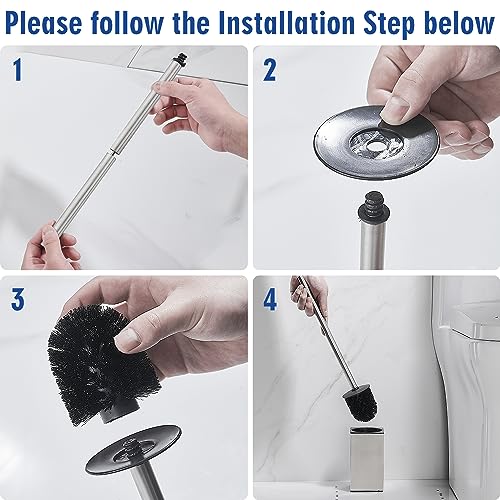 Please follow the Installation Step below

1

2

3

4