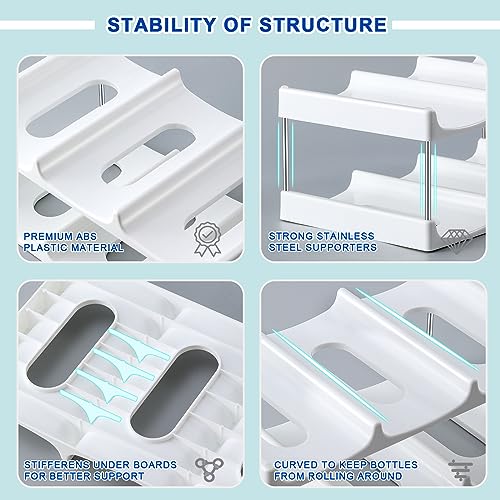 STABILITY OF STRUCTURE

PREMIUM ABS PLASTIC MATERIAL

STRONG STAINLESS STEEL SUPPORTERS

STIFFERENS UNDER BOARDS FOR BETTER SUPPORT

CURVED TO KEEP BOTTLES FROM ROLLING AROUND