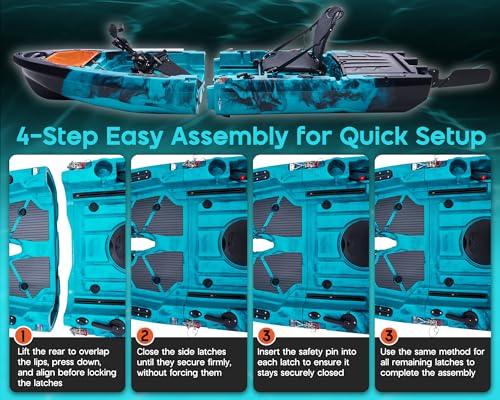 4-Step Easy Assembly for Quick Setup

1
Lift the rear to overlap the lips, press down, and align before locking the latches

2
Close the side latches until they secure firmly, without forcing them

3
Insert the safety pin into each latch to ensure it stays securely closed

3
Use the same method for all remaining latches to complete the assembly