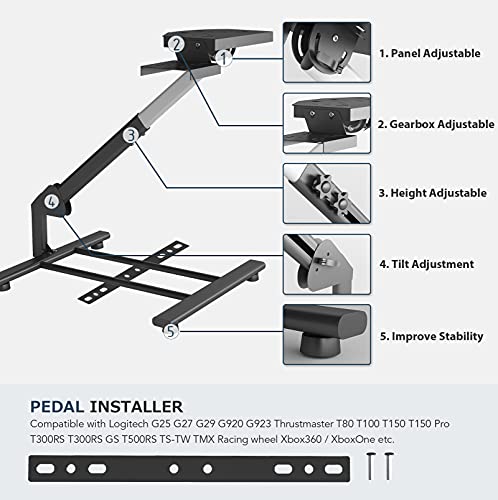 2

1

3

4

5

1. Panel Adjustable

2. Gearbox Adjustable

3. Height Adjustable

4. Tilt Adjustment

5. Improve Stability

PEDAL INSTALLER

Compatible with Logitech G25 G27 G29 G920 G923 Thrustmaster T80 T100 T150 T150 Pro T300RS T300RS GS T500RS TS-TW TMX Racing wheel Xbox360 / XboxOne etc.