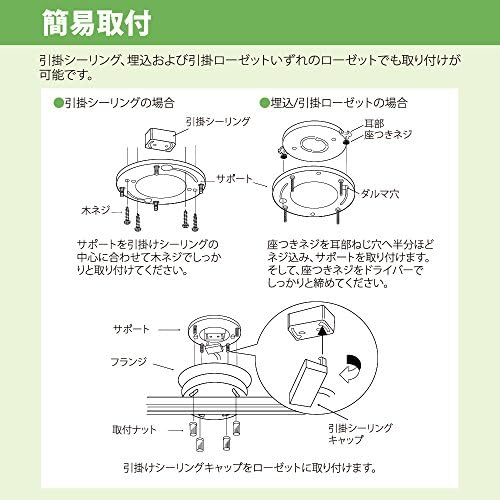 簡易取付

引掛シーリング、埋込および引掛ローゼットいずれのローゼットでも取り付けが可能です。

●引掛シーリングの場合

引掛シーリング

サポート

木ネジ

サポートを引掛けシーリングの中心に合わせて木ネジでしっかりと取り付けてください。

●埋込/引掛ローゼットの場合

耳部

座つきネジ

ダルマ穴

座つきネジを耳部ねじ穴へ半分ほどネジ込み、サポートを取り付けます。そして、座つきネジをドライバーでしっかりと締めてください。

サポート

フランジ

取付ナット

引掛シーリングキャップ

引掛けシーリングキャップをローゼットに取り付けます。