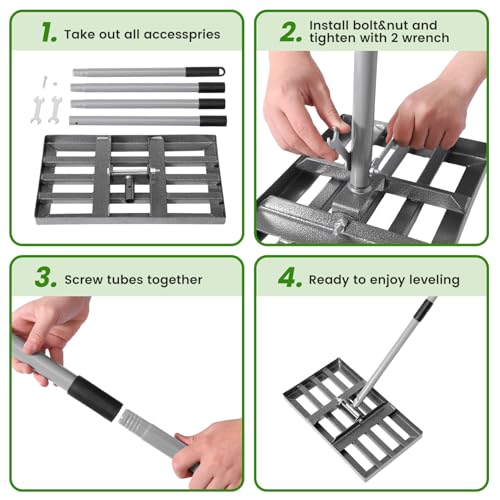 1. Take out all accesspries

2. Install bolt&nut and tighten with 2 wrench

3. Screw tubes together

4. Ready to enjoy leveling