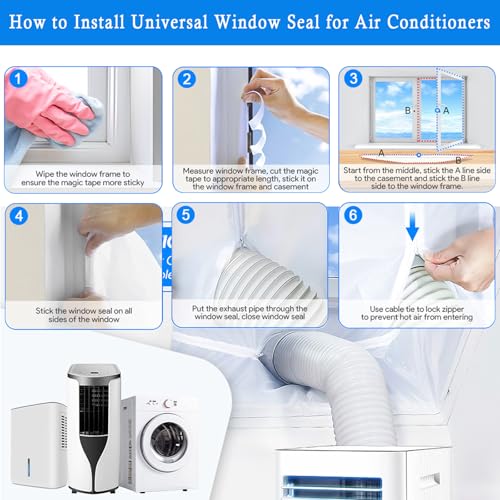 How to Install Universal Window Seal for Air Conditioners

1
Wipe the window frame to ensure the magic tape more sticky

2
Measure window frame, cut the magic tape to appropriate length, stick it on the window frame and casement

3
B A
A B
Start from the middle, stick the A line side to the casement and stick the B line side to the window frame.

4
Stick the window seal on all sides of the window

5
Put the exhaust pipe through the window seal, close window seal

6
Use cable tie to lock zipper to prevent hot air from entering