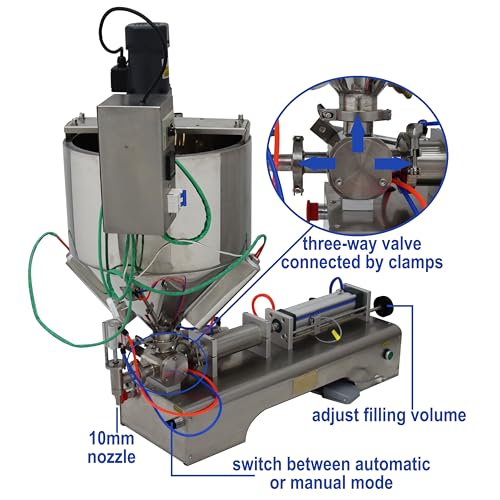 three-way valve connected by clamps

adjust filling volume

10mm nozzle

switch between automatic or manual mode