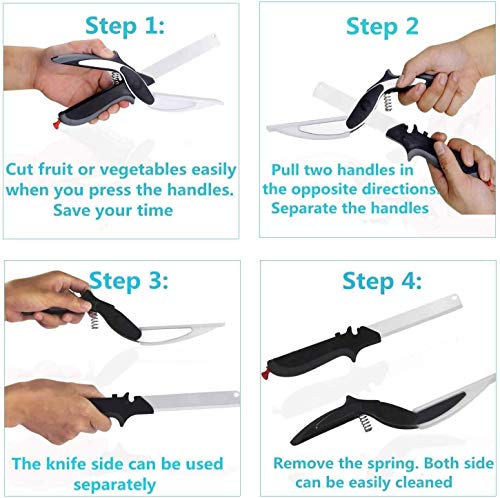 Step 1:

Cut fruit or vegetables easily when you press the handles. Save your time

Step 2

Pull two handles in the opposite directions. Separate the handles

Step 3:

The knife side can be used separately

Step 4:

Remove the spring. Both side can be easily cleaned