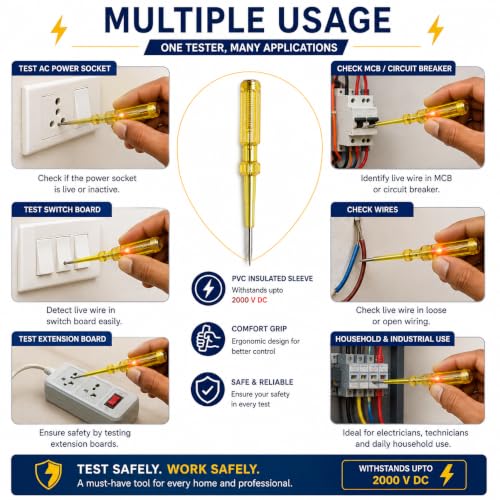 MULTIPLE USAGE

ONE TESTER, MANY APPLICATIONS

TEST AC POWER SOCKET

Check if the power socket is live or inactive.

TEST SWITCH BOARD

Detect live wire in switch board easily.

TEST EXTENSION BOARD

Ensure safety by testing extension boards.

PVC INSULATED SLEEVE
Withstands upto
2000 V DC

COMFORT GRIP
Ergonomic design for better control

SAFE & RELIABLE
Ensure your safety in every test

CHECK MCB / CIRCUIT BREAKER

Identify live wire in MCB or circuit breaker.

CHECK WIRES

Check live wire in loose or open wiring.

HOUSEHOLD & INDUSTRIAL USE

Ideal for electricians, technicians and daily household use.

TEST SAFELY. WORK SAFELY.
A must-have tool for every home and professional.

WITHSTANDS UPTO
2000 V DC