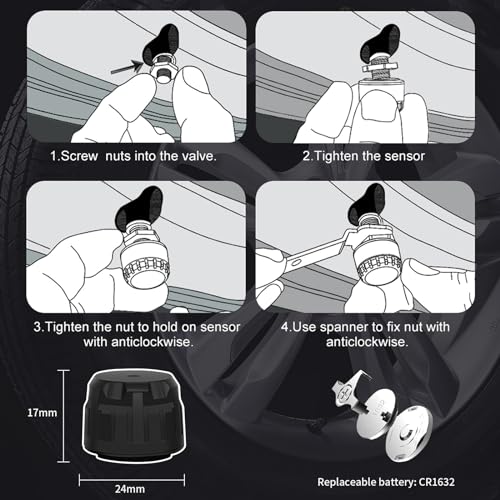 1.Screw  nuts into the valve.

2.Tighten the sensor

3.Tighten the nut to hold on sensor with anticlockwise.

4.Use spanner to fix nut with anticlockwise.

17mm

24mm

Replaceable battery: CR1632